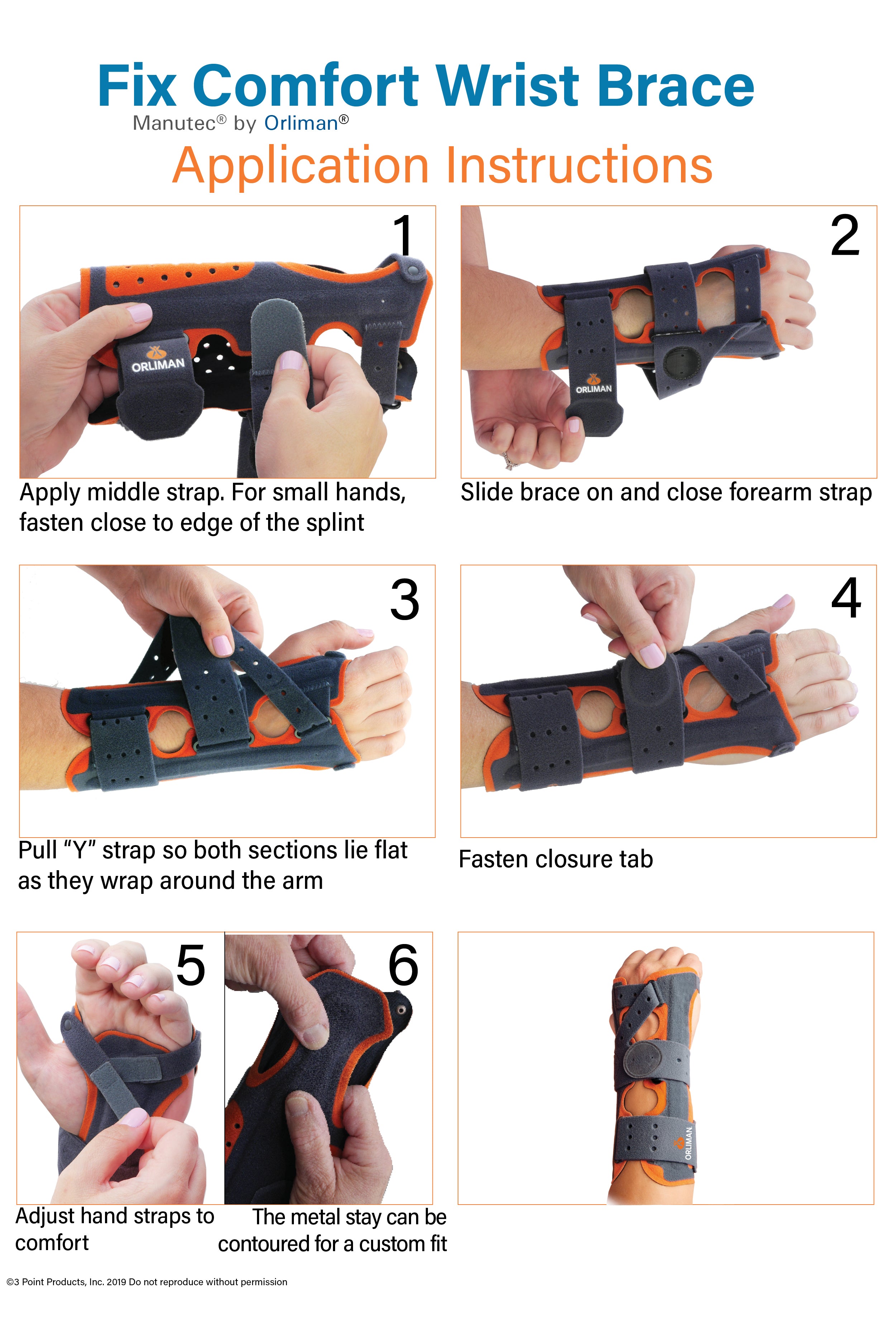 Fix Comfort Wrist Brace

Manutec® by Orliman®

Application Instructions

1

ORLIMAN

Apply middle strap. For small hands, fasten close to edge of the splint

2

ORLIMAN

Slide brace on and close forearm strap

3

Pull “Y” strap so both sections lie flat as they wrap around the arm

4

Fasten closure tab

5

Adjust hand straps to comfort

6

The metal stay can be contoured for a custom fit

ORLIMAN

©3 Point Products, Inc. 2019 Do not reproduce without permission