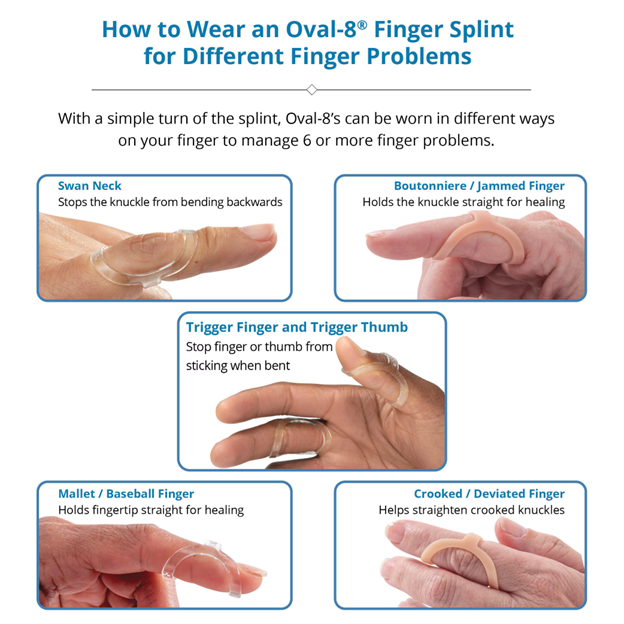 How to Wear an Oval-8® Finger Splint for Different Finger Problems

With a simple turn of the splint, Oval-8's can be worn in different ways on your finger to manage 6 or more finger problems.

Swan Neck
Stops the knuckle from bending backwards

Boutonniere / Jammed Finger
Holds the knuckle straight for healing

Trigger Finger and Trigger Thumb
Stop finger or thumb from sticking when bent

Mallet / Baseball Finger
Holds fingertip straight for healing

Crooked / Deviated Finger
Helps straighten crooked knuckles