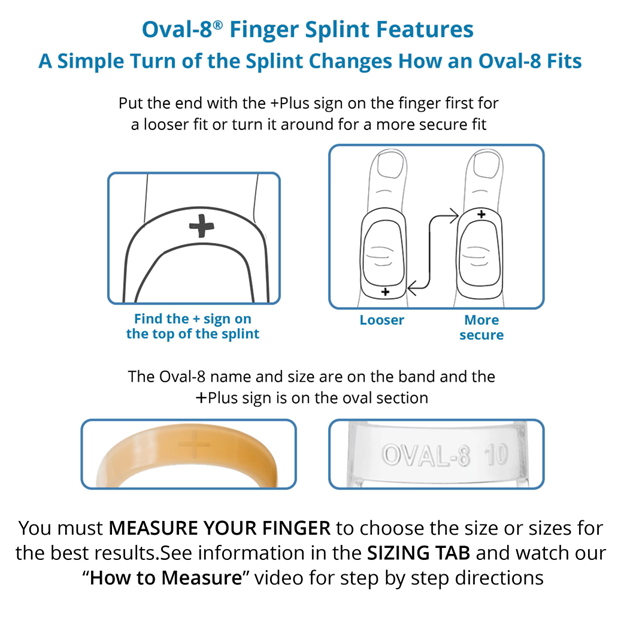 Oval-8® Finger Splint Features
A Simple Turn of the Splint Changes How an Oval-8 Fits

Put the end with the +Plus sign on the finger first for a looser fit or turn it around for a more secure fit

+

Find the + sign on the top of the splint

+

+

Looser

More secure

The Oval-8 name and size are on the band and the +Plus sign is on the oval section

+

OVAL-8 10

You must MEASURE YOUR FINGER to choose the size or sizes for the best results.See information in the SIZING TAB and watch our "How to Measure" video for step by step directions